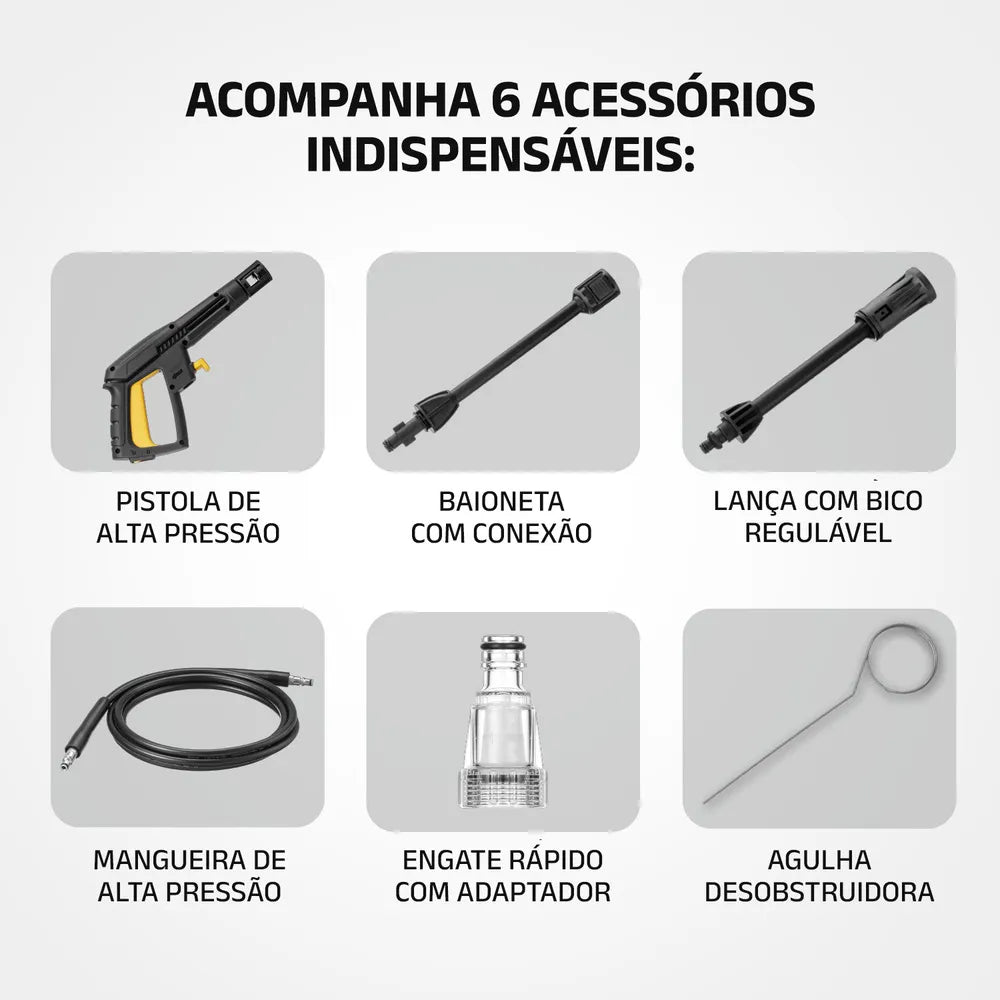 ACOMPANHA 6 ACESSÓRIOS INDISPENSÁVEIS:

PISTOLA DE ALTA PRESSÃO

BAIONETA COM CONEXÃO

LANÇA COM BICO REGULÁVEL

MANGUEIRA DE ALTA PRESSÃO

ENGATE RÁPIDO COM ADAPTADOR

AGULHA DESOBSTRUIDORA