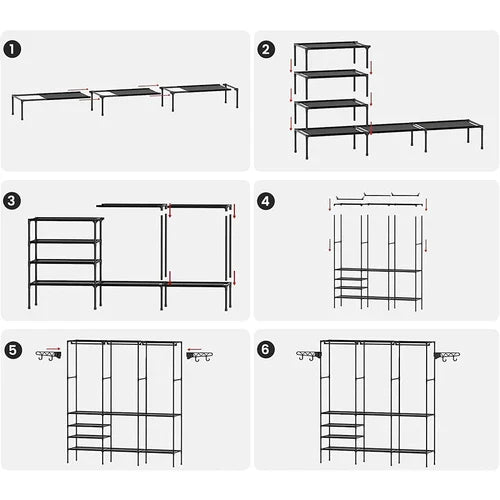 1
2
3
4
5
6